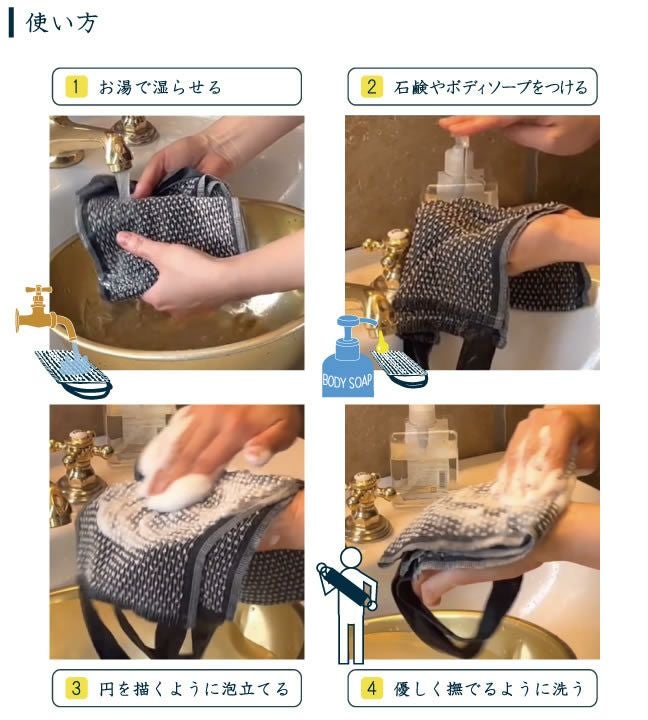 使い方

1 お湯で湿らせる

2 石鹸やボディソープをつける

BODY SOAP

3 円を描くように泡立てる

4 優しく撫でるように洗う