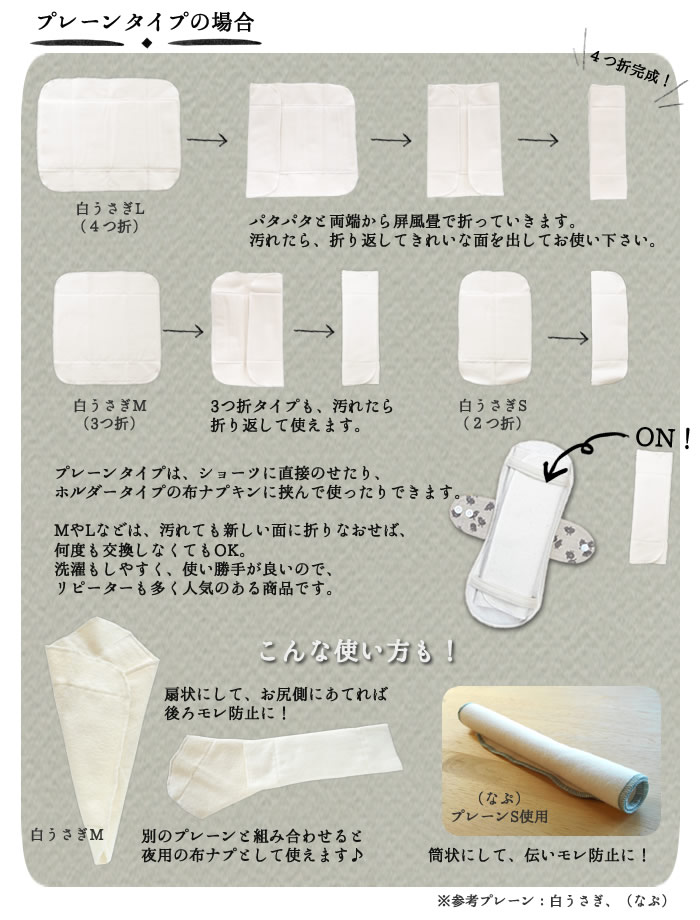 プレーンタイプの場合

４つ折完成！

白うさぎL
（４つ折）

パタパタと両端から屏風畳で折っていきます。
汚れたら、折り返してきれいな面を出してお使い下さい。

白うさぎM
（3つ折）

3つ折タイプも、汚れたら
折り返して使えます。

白うさぎS
（２つ折）

ON！

プレーンタイプは、ショーツに直接のせたり、
ホルダータイプの布ナプキンに挟んで使ったりできます。

MやLなどは、汚れても新しい面に折りなおせば、
何度も交換しなくてもOK。
洗濯もしやすく、使い勝手が良いので、
リピーターも多く人気のある商品です。

こんな使い方も！

扇状にして、お尻側にあてれば
後ろモレ防止に！

白うさぎM

別のプレーンと組み合わせると
夜用の布ナプとして使えます♪

（なぷ）
プレーンS使用

筒状にして、伝いモレ防止に！

※参考プレーン：白うさぎ、（なぷ）