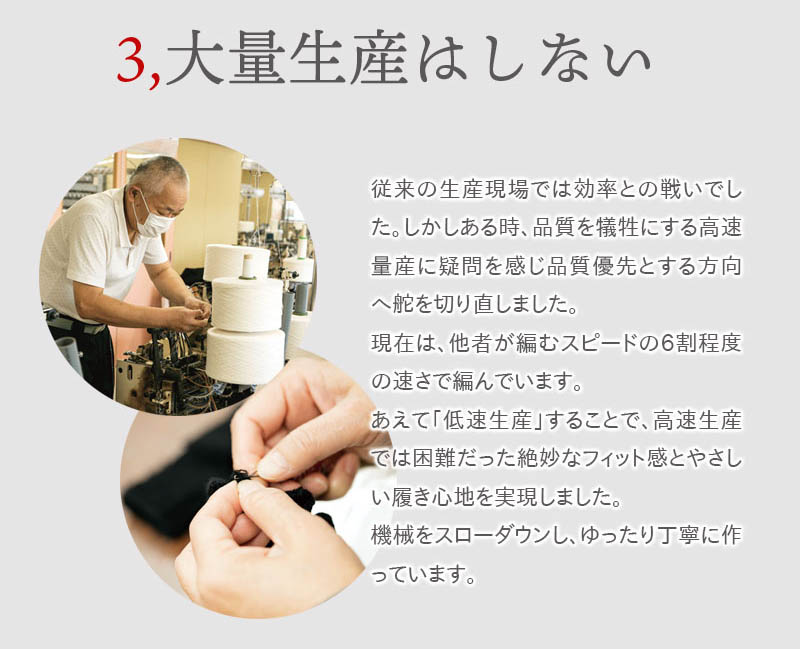 3,大量生産はしない

従来の生産現場では効率との戦いでした。しかしある時、品質を犠牲にする高速量産に疑問を感じ品質優先とする方向へ舵を切り直しました。

現在は、他者が編むスピードの6割程度の速さで編んでいます。

あえて「低速生産」することで、高速生産では困難だった絶妙なフィット感とやさしい履き心地を実現しました。

機械をスローダウンし、ゆったり丁寧に作っています。